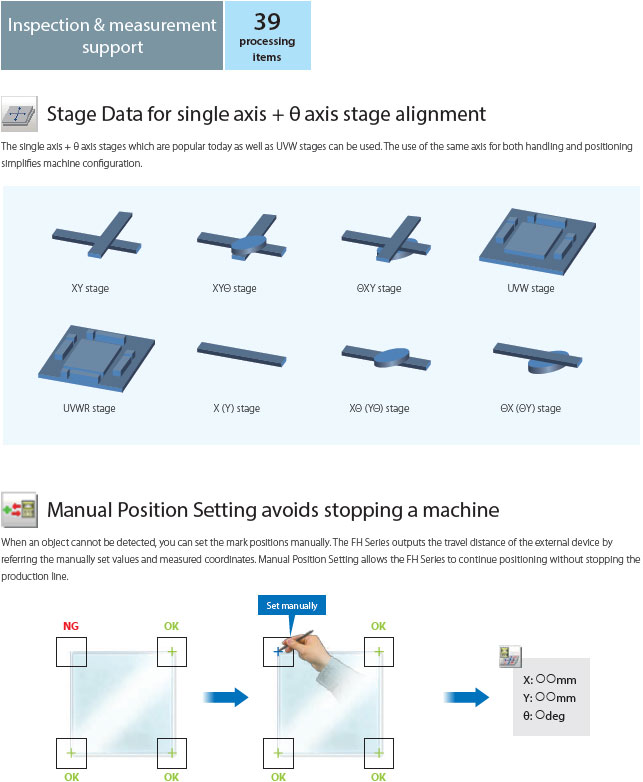 Inspection & measurement support

39 processing items

Stage Data for single axis + θ axis stage alignment

The single axis + θ axis stages which are popular today as well as UVW stages can be used. The use of the same axis for both handling and positioning simplifies machine configuration.

XY stage

XYΘ stage

ΘXY stage

UVW stage

UVWR stage

X (Y) stage

XΘ (YΘ) stage

ΘX (ΘY) stage

Manual Position Setting avoids stopping a machine

When an object cannot be detected, you can set the mark positions manually. The FH Series outputs the travel distance of the external device by referring the manually set values and measured coordinates. Manual Position Setting allows the FH Series to continue positioning without stopping the production line.

NG

OK

OK

OK

Set manually

OK

OK

OK

X: ○○mm
Y: ○○mm
θ: ○deg